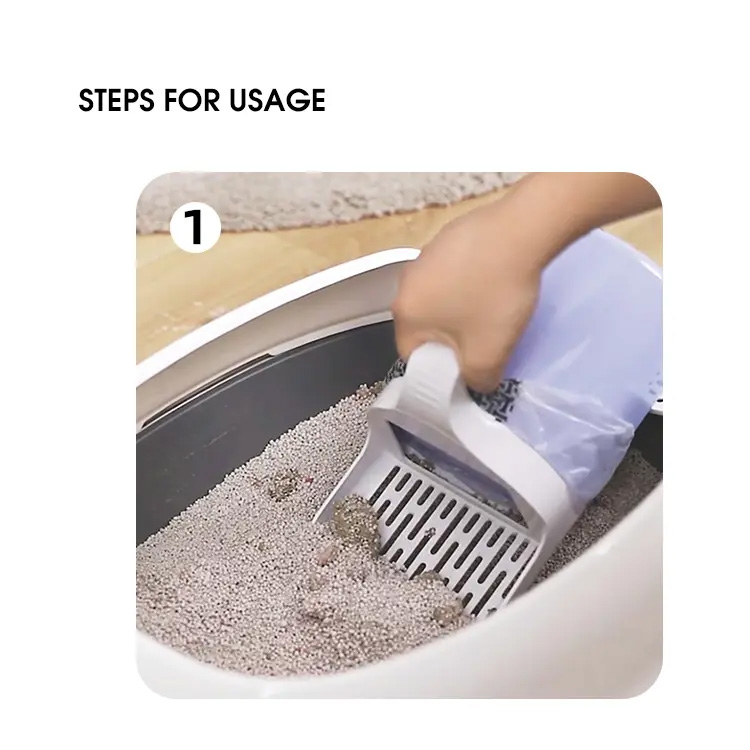 STEPS FOR USAGE

1