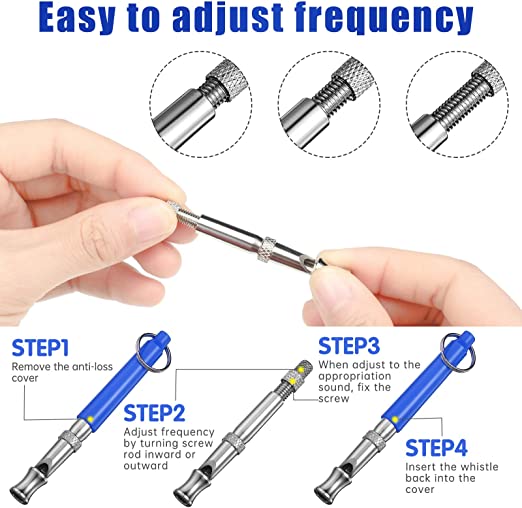 Easy to adjust frequency

STEP1
Remove the anti-loss cover

STEP2
Adjust frequency by turning screw rod inward or outward

STEP3
When adjust to the appropriation sound, fix the screw

STEP4
Insert the whistle back into the cover